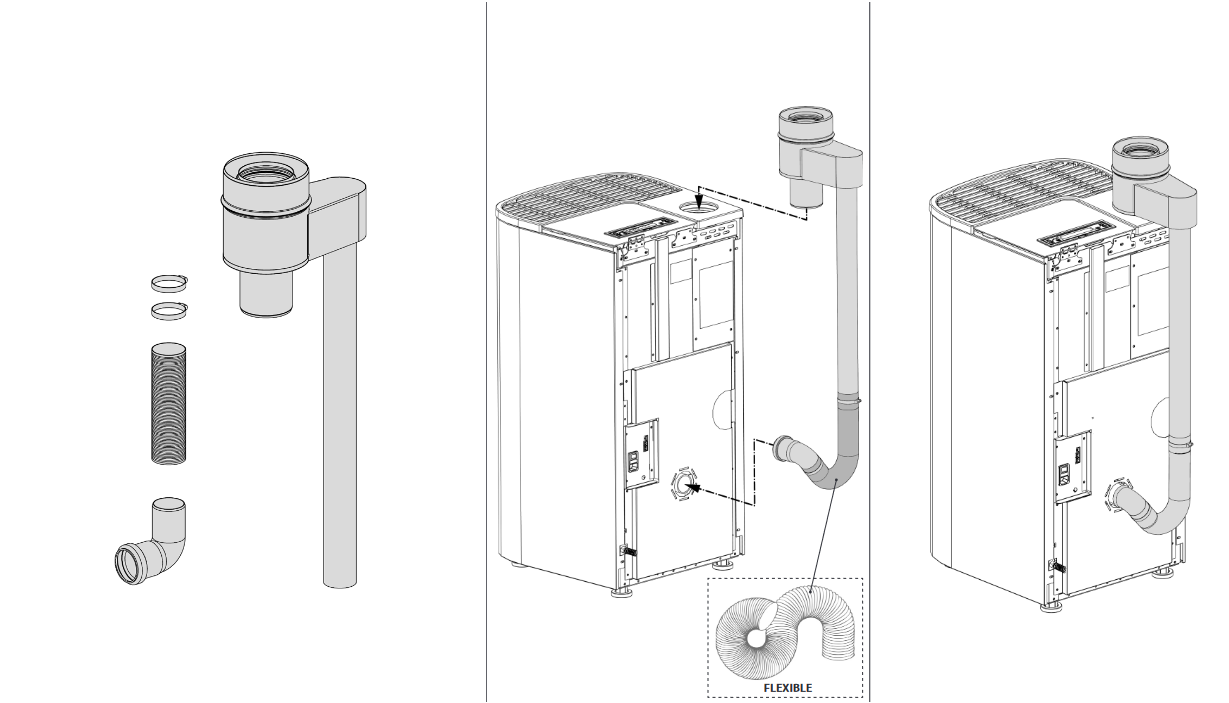 FLEXIBLE