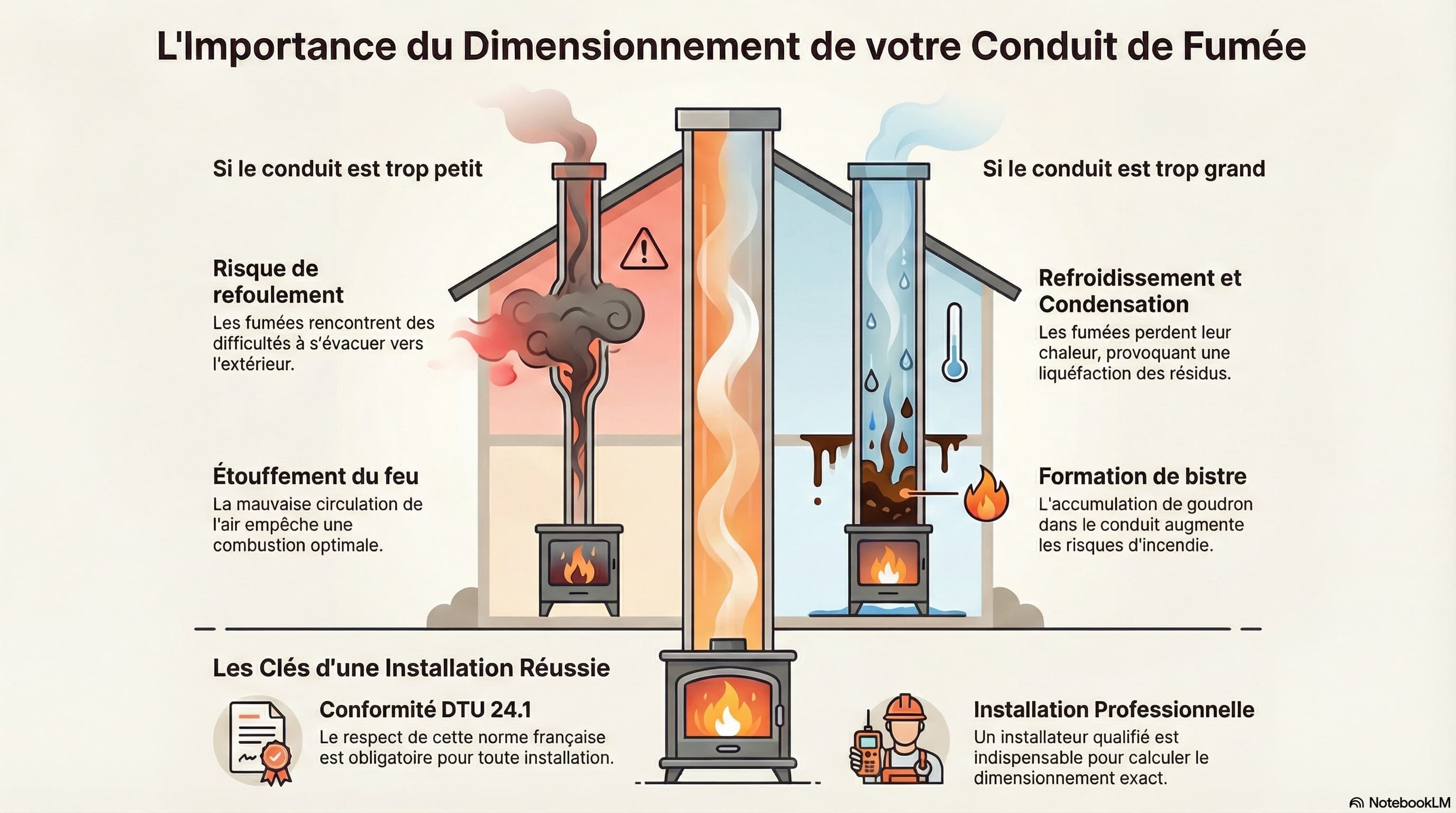 L'Importance du Dimensionnement de votre Conduit de Fumée

Si le conduit est trop petit

Risque de refoulement
Les fumées rencontrent des difficultés à s'évacuer vers l'extérieur.

Étouffement du feu
La mauvaise circulation de l'air empêche une combustion optimale.

Si le conduit est trop grand

Refroidissement et Condensation
Les fumées perdent leur chaleur, provoquant une liquéfaction des résidus.

Formation de bistre
L'accumulation de goudron dans le conduit augmente les risques d'incendie.

Les Clés d'une Installation Réussie

Conformité DTU 24.1
Le respect de cette norme française est obligatoire pour toute installation.

Installation Professionnelle
Un installateur qualifié est indispensable pour calculer le dimensionnement exact.

NotebookLM