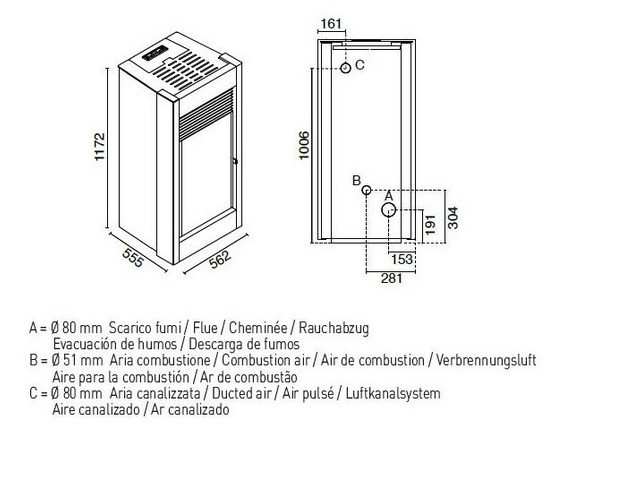 1172

555

562

161

C

1006

B

A

191

304

153

281

A = Ø 80 mm Scarico fumi / Flue / Cheminée / Rauchabzug
Evacuación de humos / Descarga de fumos
B = Ø 51 mm Aria combustione / Combustion air / Air de combustion / Verbrennungsluft
Aire para la combustión / Ar de combustão
C = Ø 80 mm Aria canalizzata / Ducted air / Air pulsé / Luftkanalsystem
Aire canalizado / Ar canalizado