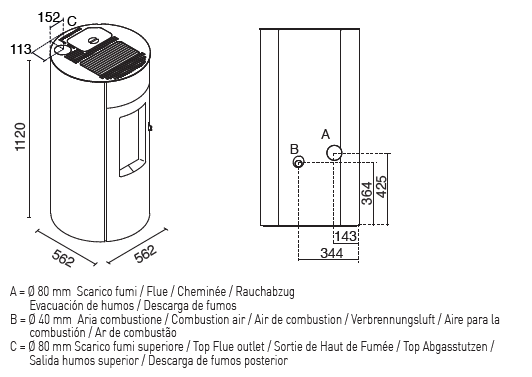 152
C
113
1120
562
562
A
B
364
425
143
344

A = Ø 80 mm Scarico fumi / Flue / Cheminée / Rauchabzug
Evacuación de humos / Descarga de fumos
B = Ø 40 mm Aria combustione / Combustion air / Air de combustion / Verbrennungsluft / Aire para la combustión / Ar de combustão
C = Ø 80 mm Scarico fumi superiore / Top Flue outlet / Sortie de Haut de Fumée / Top Abgasstutzen / Salida humos superior / Descarga de fumos posterior