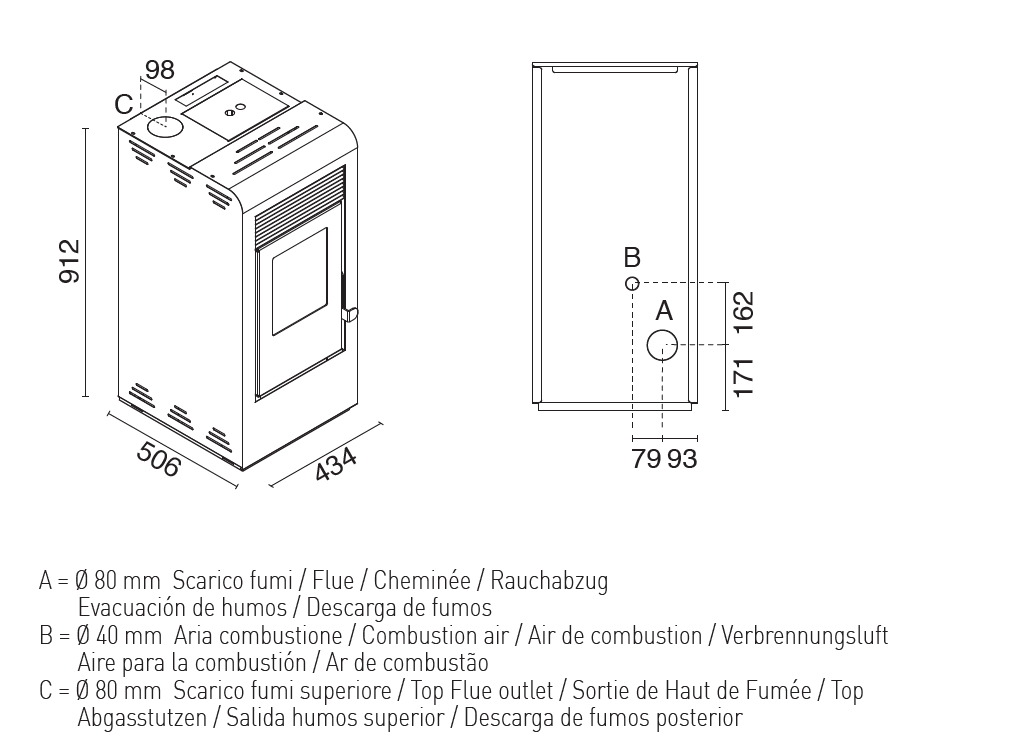 98
C
912
506
434
B
A
162
171
79 93

A = Ø 80 mm Scarico fumi / Flue / Cheminée / Rauchabzug
Evacuación de humos / Descarga de fumos
B = Ø 40 mm Aria combustione / Combustion air / Air de combustion / Verbrennungsluft
Aire para la combustión / Ar de combustão
C = Ø 80 mm Scarico fumi superiore / Top Flue outlet / Sortie de Haut de Fumée / Top Abgasstutzen / Salida humos superior / Descarga de fumos posterior