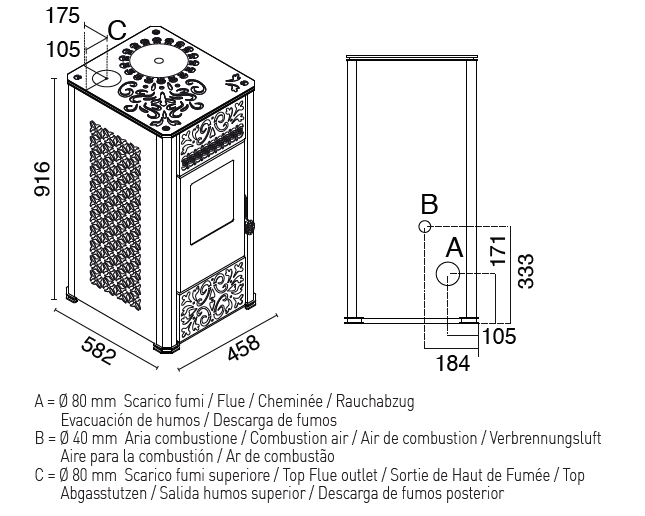 175
C
105
916
582
458
B
A
171
333
105
184

A = Ø 80 mm Scarico fumi / Flue / Cheminée / Rauchabzug
Evacuación de humos / Descarga de fumos
B = Ø 40 mm Aria combustione / Combustion air / Air de combustion / Verbrennungsluft
Aire para la combustión / Ar de combustão
C = Ø 80 mm Scarico fumi superiore / Top Flue outlet / Sortie de Haut de Fumée / Top
Abgasstutzen / Salida humos superior / Descarga de fumos posterior