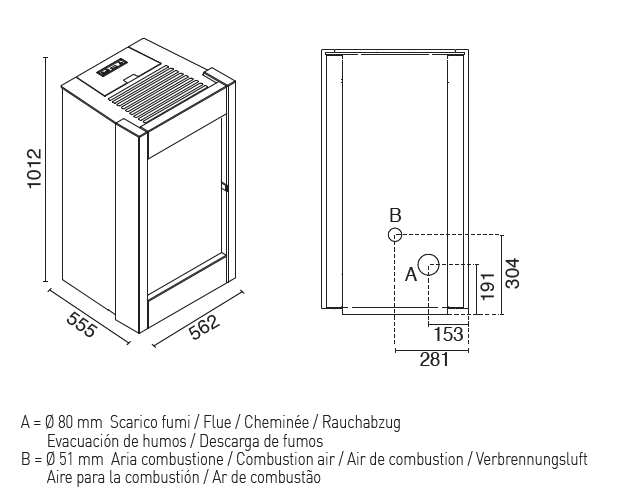 1012

555

562

B

A

304

191

153

281

A = Ø 80 mm Scarico fumi / Flue / Cheminée / Rauchabzug
Evacuación de humos / Descarga de fumos
B = Ø 51 mm Aria combustione / Combustion air / Air de combustion / Verbrennungsluft
Aire para la combustión / Ar de combustão