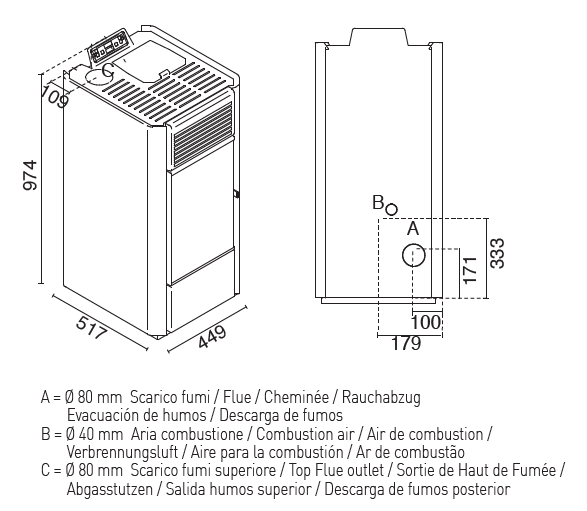 C
109
974
517
449
B
A
333
171
100
179

A = Ø 80 mm Scarico fumi / Flue / Cheminée / Rauchabzug
Evacuación de humos / Descarga de fumos
B = Ø 40 mm Aria combustione / Combustion air / Air de combustion /
Verbrennungsluft / Aire para la combustión / Ar de combustão
C = Ø 80 mm Scarico fumi superiore / Top Flue outlet / Sortie de Haut de Fumée /
Abgasstutzen / Salida humos superior / Descarga de fumos posterior