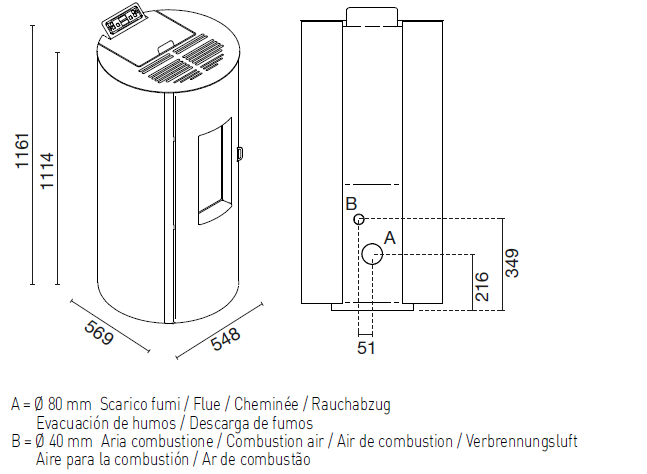 1161
1114
569
548
B
A
349
216
51

A = Ø 80 mm Scarico fumi / Flue / Cheminée / Rauchabzug
Evacuación de humos / Descarga de fumos
B = Ø 40 mm Aria combustione / Combustion air / Air de combustion / Verbrennungsluft
Aire para la combustión / Ar de combustão