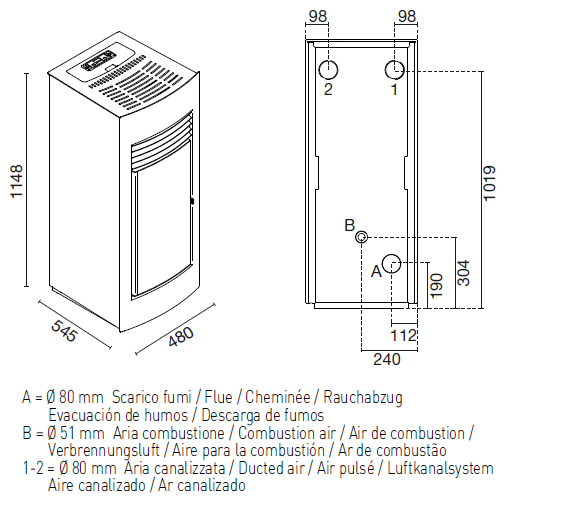 1148

545

480

98

98

2

1

1019

B

A

304

190

112

240

A = Ø 80 mm Scarico fumi / Flue / Cheminée / Rauchabzug
Evacuación de humos / Descarga de fumos
B = Ø 51 mm Aria combustione / Combustion air / Air de combustion / Verbrennungsluft / Aire para la combustión / Ar de combustão
1-2 = Ø 80 mm Aria canalizzata / Ducted air / Air pulsé / Luftkanalsystem
Aire canalizado / Ar canalizado