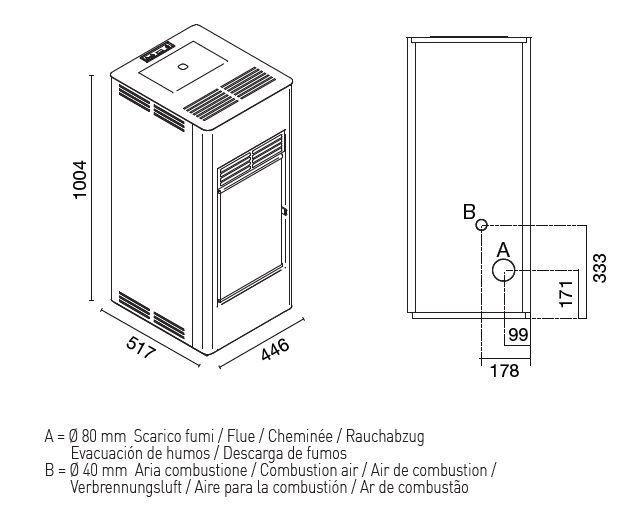 1004

517

446

B

A

333

171

99

178

A = Ø 80 mm Scarico fumi / Flue / Cheminée / Rauchabzug
Evacuación de humos / Descarga de fumos
B = Ø 40 mm Aria combustione / Combustion air / Air de combustion /
Verbrennungsluft / Aire para la combustión / Ar de combustão