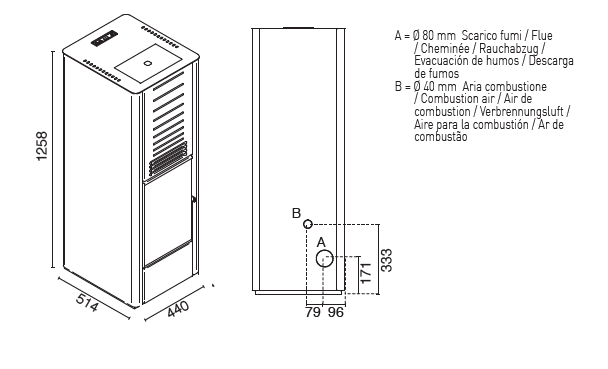 1258

514

440

B

A

333

171

79 96

A = Ø 80 mm Scarico fumi / Flue / Cheminée / Rauchabzug / Evacuación de humos / Descarga de fumos
B = Ø 40 mm Aria combustione / Combustion air / Air de combustion / Verbrennungsluft / Aire para la combustión / Ar de combustão