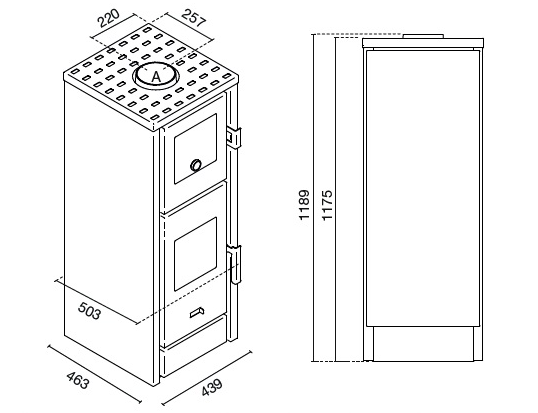 220
257
A
503
463
439
1189
1175