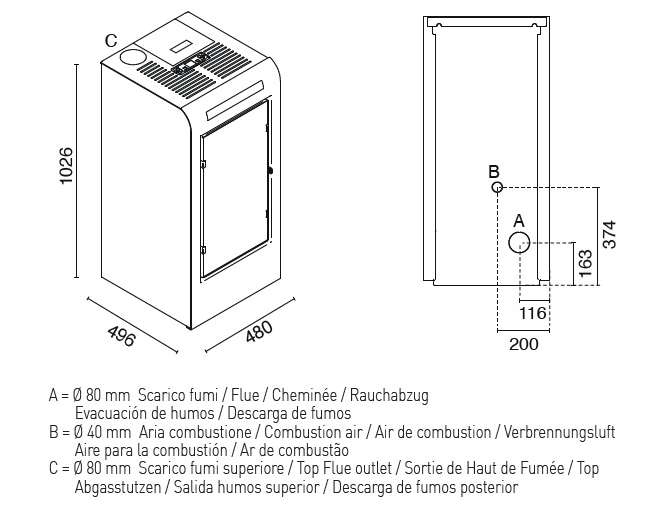 C

1026

496

480

B

A

374

163

116

200

A = Ø 80 mm Scarico fumi / Flue / Cheminée / Rauchabzug
Evacuación de humos / Descarga de fumos
B = Ø 40 mm Aria combustione / Combustion air / Air de combustion / Verbrennungsluft
Aire para la combustión / Ar de combustão
C = Ø 80 mm Scarico fumi superiore / Top Flue outlet / Sortie de Haut de Fumée / Top Abgasstutzen / Salida humos superior / Descarga de fumos posterior