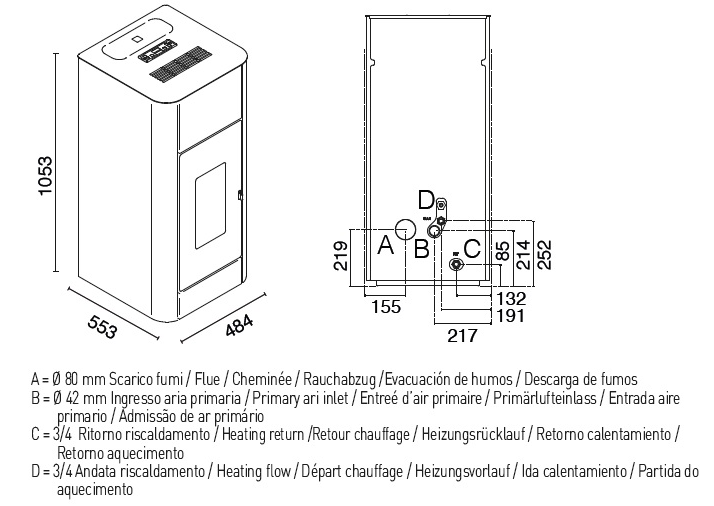 1053

553

484

D

A

B

C

219

155

85

214

252

132

191

217

A = Ø 80 mm Scarico fumi / Flue / Cheminée / Rauchabzug /Evacuación de humos / Descarga de fumos
B = Ø 42 mm Ingresso aria primaria / Primary ari inlet / Entreé d'air primaire / Primärlufteinlass / Entrada aire primario / Admissão de ar primário
C = 3/4 Ritorno riscaldamento / Heating return /Retour chauffage / Heizungsrücklauf / Retorno calentamiento / Retorno aquecimento
D = 3/4 Andata riscaldamento / Heating flow / Départ chauffage / Heizungsvorlauf / Ida calentamiento / Partida do aquecimento