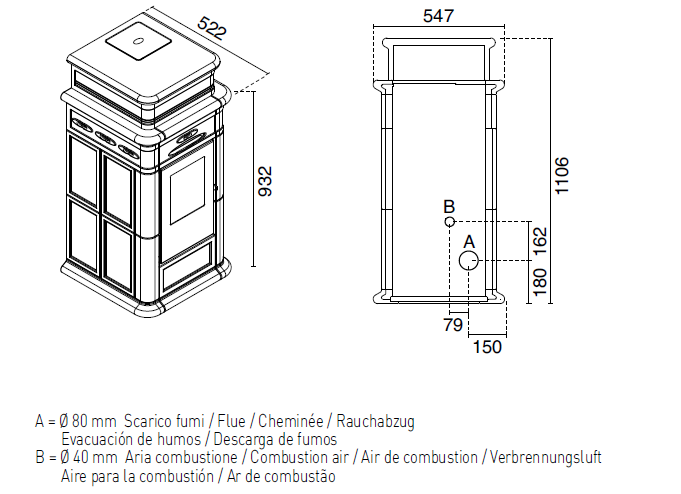 522

932

547

1106

B

A

162

180

79

150

A = Ø 80 mm Scarico fumi / Flue / Cheminée / Rauchabzug
Evacuación de humos / Descarga de fumos
B = Ø 40 mm Aria combustione / Combustion air / Air de combustion / Verbrennungsluft
Aire para la combustión / Ar de combustão