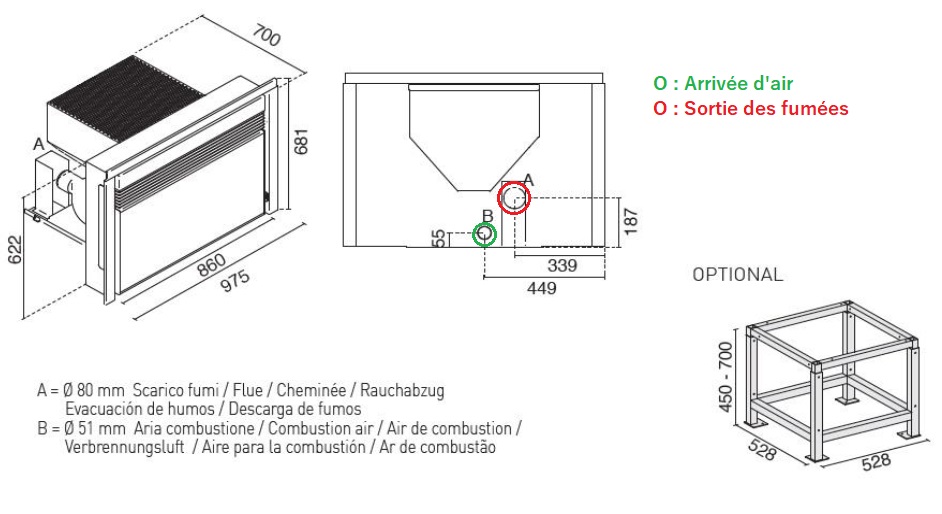 700
681
A
622
860
975

A
B
55
187
339
449

O : Arrivée d'air
O : Sortie des fumées

OPTIONAL
450 - 700
528
528

A = Ø 80 mm Scarico fumi / Flue / Cheminée / Rauchabzug Evacuación de humos / Descarga de fumos
B = Ø 51 mm Aria combustione / Combustion air / Air de combustion / Verbrennungsluft / Aire para la combustión / Ar de combustão