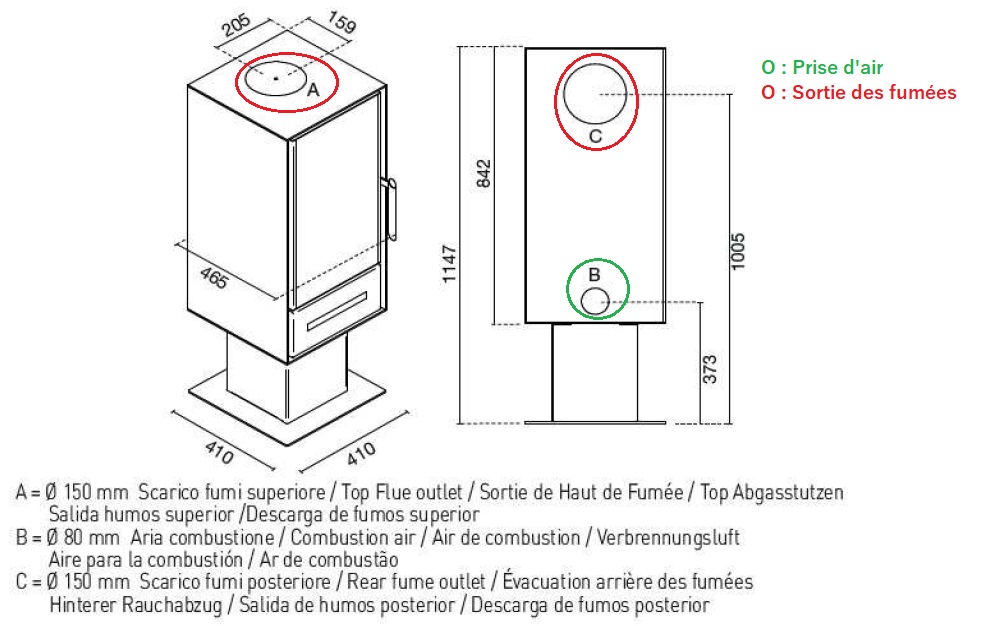 205
159
A
465
410
410

1147
842
C
B
1005
373

O : Prise d'air
O : Sortie des fumées

A = Ø 150 mm Scarico fumi superiore / Top Flue outlet / Sortie de Haut de Fumée / Top Abgasstutzen
Salida humos superior /Descarga de fumos superior
B = Ø 80 mm Aria combustione / Combustion air / Air de combustion / Verbrennungsluft
Aire para la combustión / Ar de combustão
C = Ø 150 mm Scarico fumi posteriore / Rear fume outlet / Évacuation arrière des fumées
Hinterer Rauchabzug / Salida de humos posterior / Descarga de fumos posterior