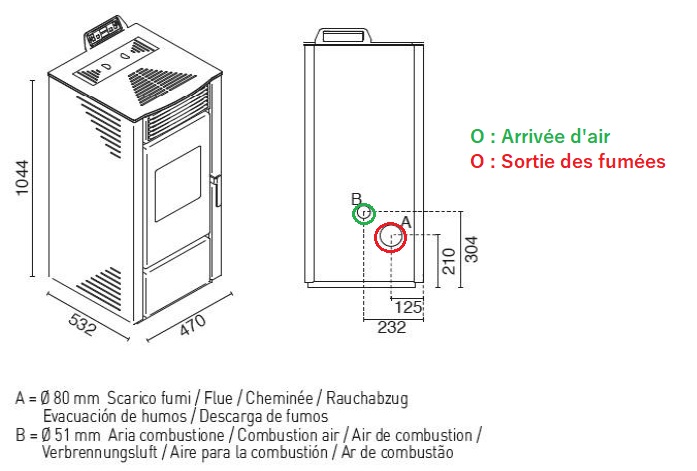 1044

532

470

O : Arrivée d'air
O : Sortie des fumées

B

A

304

210

125

232

A = Ø 80 mm Scarico fumi / Flue / Cheminée / Rauchabzug
Evacuación de humos / Descarga de fumos
B = Ø 51 mm Aria combustione / Combustion air / Air de combustion /
Verbrennungsluft / Aire para la combustión / Ar de combustão