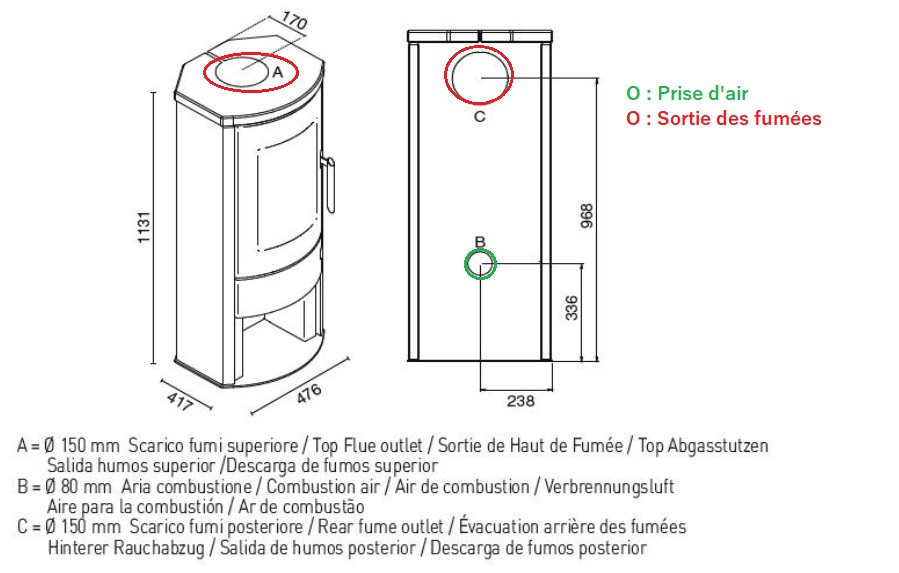 170

A

1131

417

476

C

B

968

336

238

O : Prise d'air
O : Sortie des fumées

A = Ø 150 mm Scarico fumi superiore / Top Flue outlet / Sortie de Haut de Fumée / Top Abgasstutzen
Salida humos superior /Descarga de fumos superior
B = Ø 80 mm Aria combustione / Combustion air / Air de combustion / Verbrennungsluft
Aire para la combustión / Ar de combustão
C = Ø 150 mm Scarico fumi posteriore / Rear fume outlet / Évacuation arrière des fumées
Hinterer Rauchabzug / Salida de humos posterior / Descarga de fumos posterior