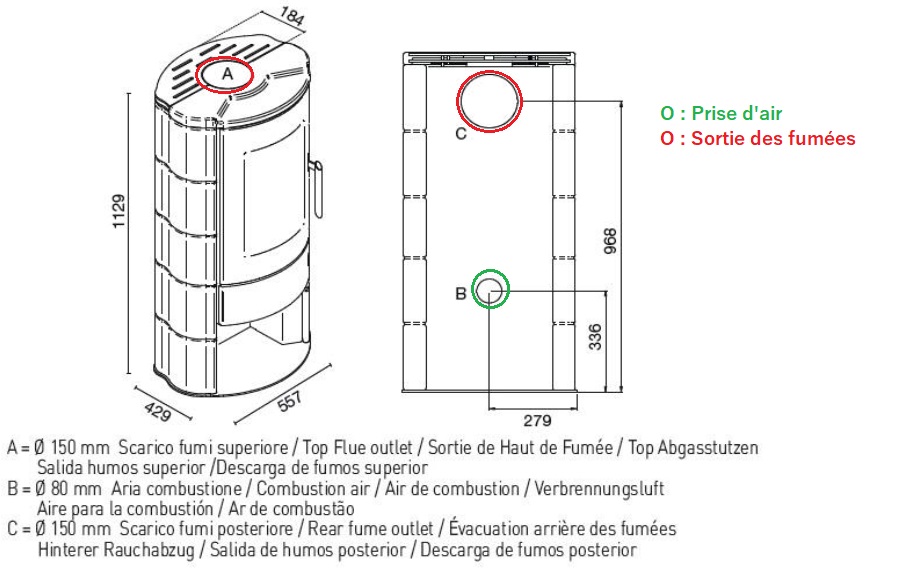 184

A

1129

429

557

C

B

968

336

279

O : Prise d'air
O : Sortie des fumées

A = Ø 150 mm Scarico fumi superiore / Top Flue outlet / Sortie de Haut de Fumée / Top Abgasstutzen
Salida humos superior /Descarga de fumos superior
B = Ø 80 mm Aria combustione / Combustion air / Air de combustion / Verbrennungsluft
Aire para la combustión / Ar de combustão
C = Ø 150 mm Scarico fumi posteriore / Rear fume outlet / Évacuation arrière des fumées
Hinterer Rauchabzug / Salida de humos posterior / Descarga de fumos posterior