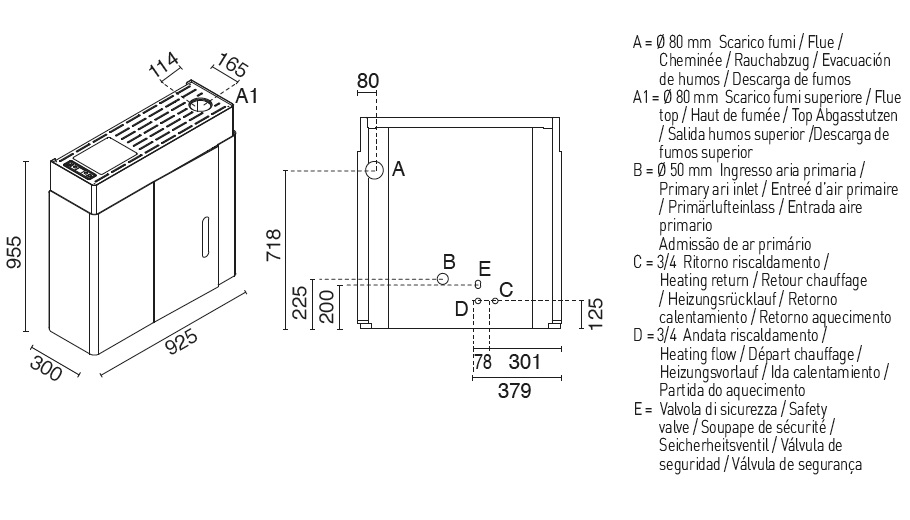 114
165
A1
955
300
925
80
A
718
B
E
C
D
225
200
125
78
301
379

A = Ø 80 mm Scarico fumi / Flue / Cheminée / Rauchabzug / Evacuación de humos / Descarga de fumos
A1 = Ø 80 mm Scarico fumi superiore / Flue top / Haut de fumée / Top Abgasstutzen / Salida humos superior /Descarga de fumos superior
B = Ø 50 mm Ingresso aria primaria / Primary ari inlet / Entreé d'air primaire / Primärlufteinlass / Entrada aire primario
Admissão de ar primário
C = 3/4 Ritorno riscaldamento / Heating return / Retour chauffage / Heizungsrücklauf / Retorno calentamiento / Retorno aquecimento
D = 3/4 Andata riscaldamento / Heating flow / Départ chauffage / Heizungsvorlauf / Ida calentamiento / Partida do aquecimento
E = Valvola di sicurezza / Safety valve / Soupape de sécurité / Seicherheitsventil / Válvula de seguridad / Válvula de segurança