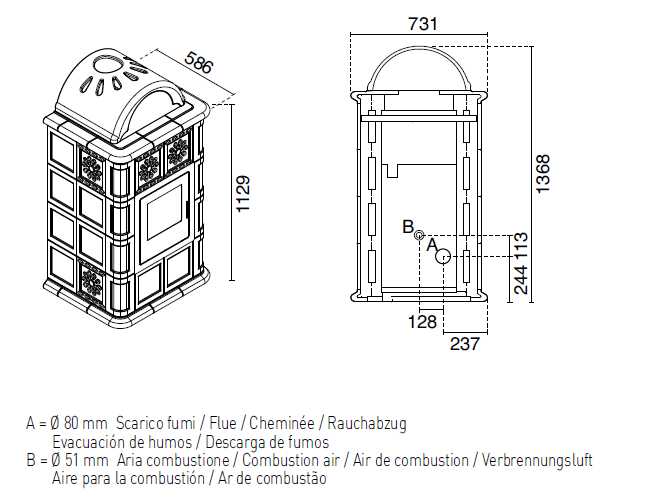 586

1129

731

1368

B

A

113

244

128

237

A = Ø 80 mm Scarico fumi / Flue / Cheminée / Rauchabzug
Evacuación de humos / Descarga de fumos
B = Ø 51 mm Aria combustione / Combustion air / Air de combustion / Verbrennungsluft
Aire para la combustión / Ar de combustão