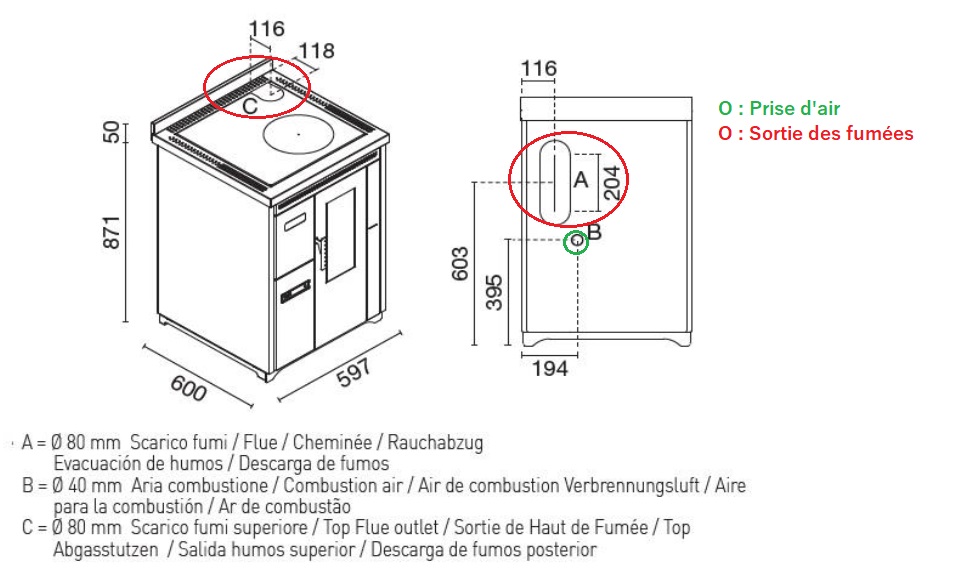 116
118
C
50
871
600
597
116
A
204
B
603
395
194
O : Prise d'air
O : Sortie des fumées

A = Ø 80 mm Scarico fumi / Flue / Cheminée / Rauchabzug Evacuación de humos / Descarga de fumos
B = Ø 40 mm Aria combustione / Combustion air / Air de combustion Verbrennungsluft / Aire para la combustión / Ar de combustão
C = Ø 80 mm Scarico fumi superiore / Top Flue outlet / Sortie de Haut de Fumée / Top Abgasstutzen / Salida humos superior / Descarga de fumos posterior