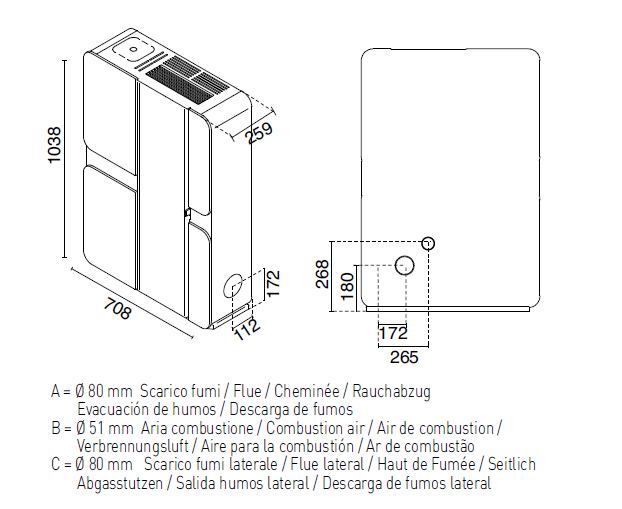 1038

259

708

172

112

268

180

172

265

A = Ø 80 mm Scarico fumi / Flue / Cheminée / Rauchabzug
Evacuación de humos / Descarga de fumos
B = Ø 51 mm Aria combustione / Combustion air / Air de combustion / Verbrennungsluft / Aire para la combustión / Ar de combustão
C = Ø 80 mm Scarico fumi laterale / Flue lateral / Haut de Fumée / Seitlich Abgasstutzen / Salida humos lateral / Descarga de fumos lateral