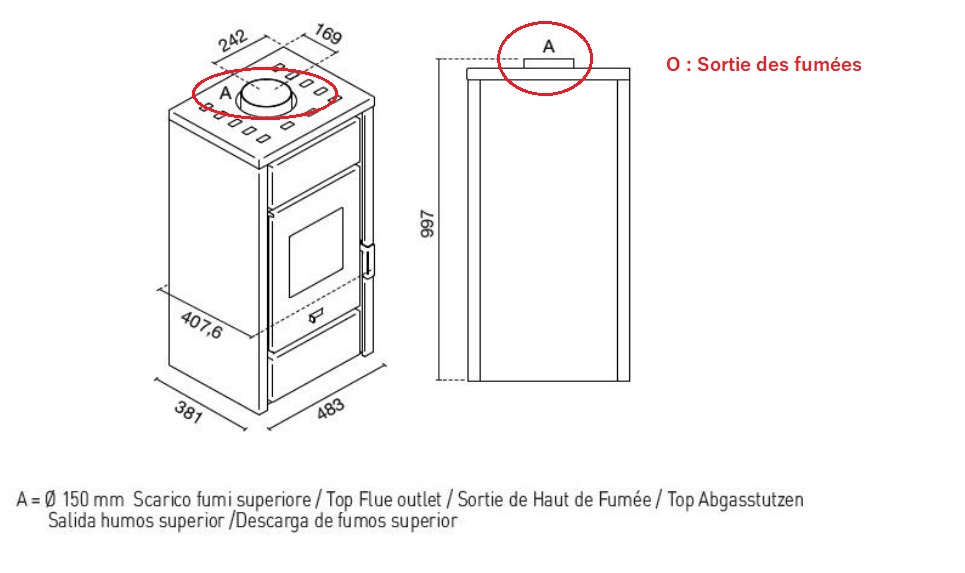 242
169
A
407,6
381
483
A
997
O : Sortie des fumées

A = Ø 150 mm Scarico fumi superiore / Top Flue outlet / Sortie de Haut de Fumée / Top Abgasstutzen
Salida humos superior /Descarga de fumos superior