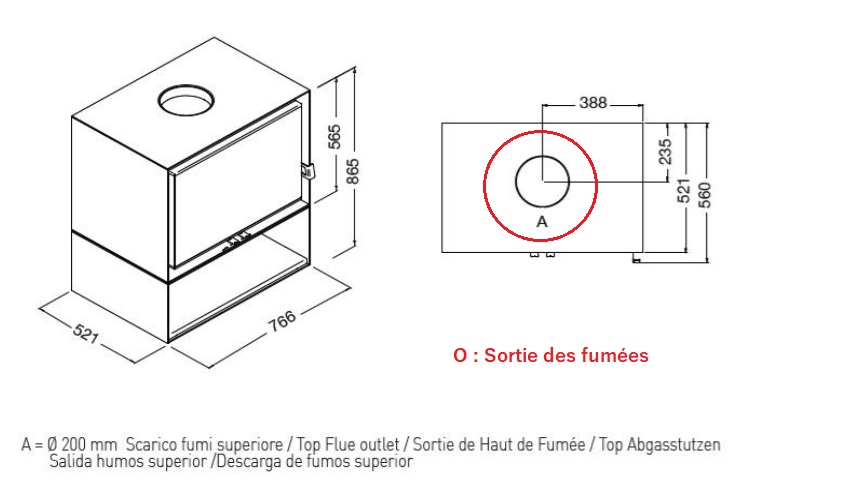 565

865

521

766

388

235

521

560

A

O : Sortie des fumées

A = Ø 200 mm Scarico fumi superiore / Top Flue outlet / Sortie de Haut de Fumée / Top Abgasstutzen
Salida humos superior /Descarga de fumos superior