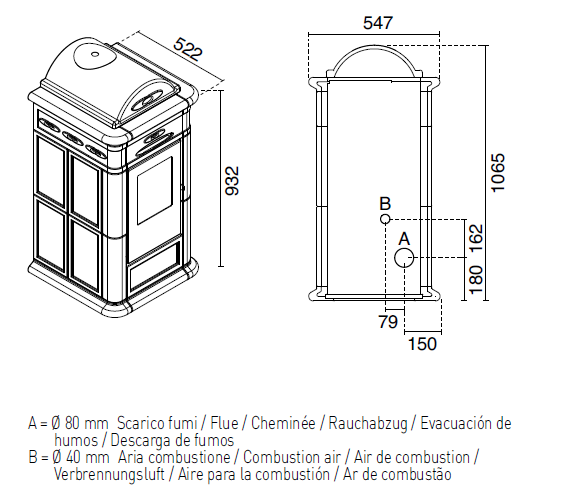 522

932

547

1065

B

A

162

180

79

150

A = Ø 80 mm Scarico fumi / Flue / Cheminée / Rauchabzug / Evacuación de humos / Descarga de fumos
B = Ø 40 mm Aria combustione / Combustion air / Air de combustion / Verbrennungsluft / Aire para la combustión / Ar de combustão