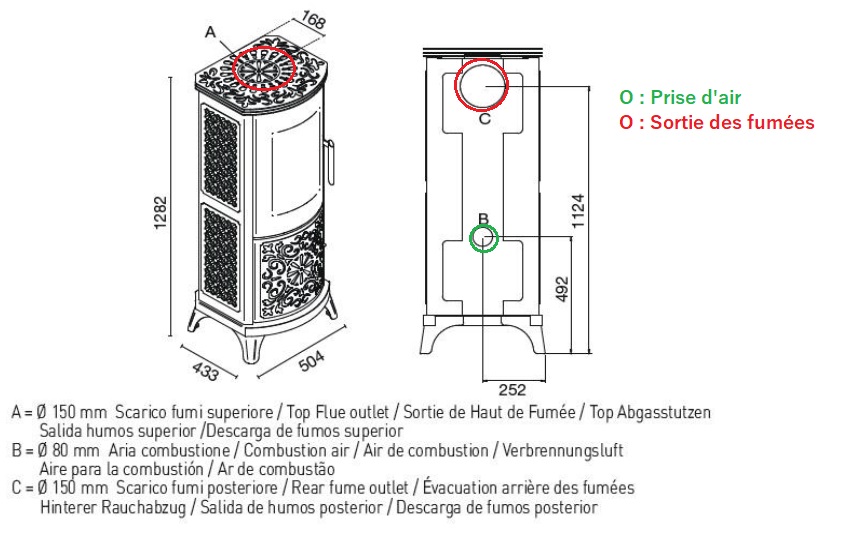 A
168
1282
433
504
C
B
1124
492
252
O : Prise d'air
O : Sortie des fumées

A = Ø 150 mm Scarico fumi superiore / Top Flue outlet / Sortie de Haut de Fumée / Top Abgasstutzen Salida humos superior /Descarga de fumos superior
B = Ø 80 mm Aria combustione / Combustion air / Air de combustion / Verbrennungsluft Aire para la combustión / Ar de combustão
C = Ø 150 mm Scarico fumi posteriore / Rear fume outlet / Évacuation arrière des fumées Hinterer Rauchabzug / Salida de humos posterior / Descarga de fumos posterior