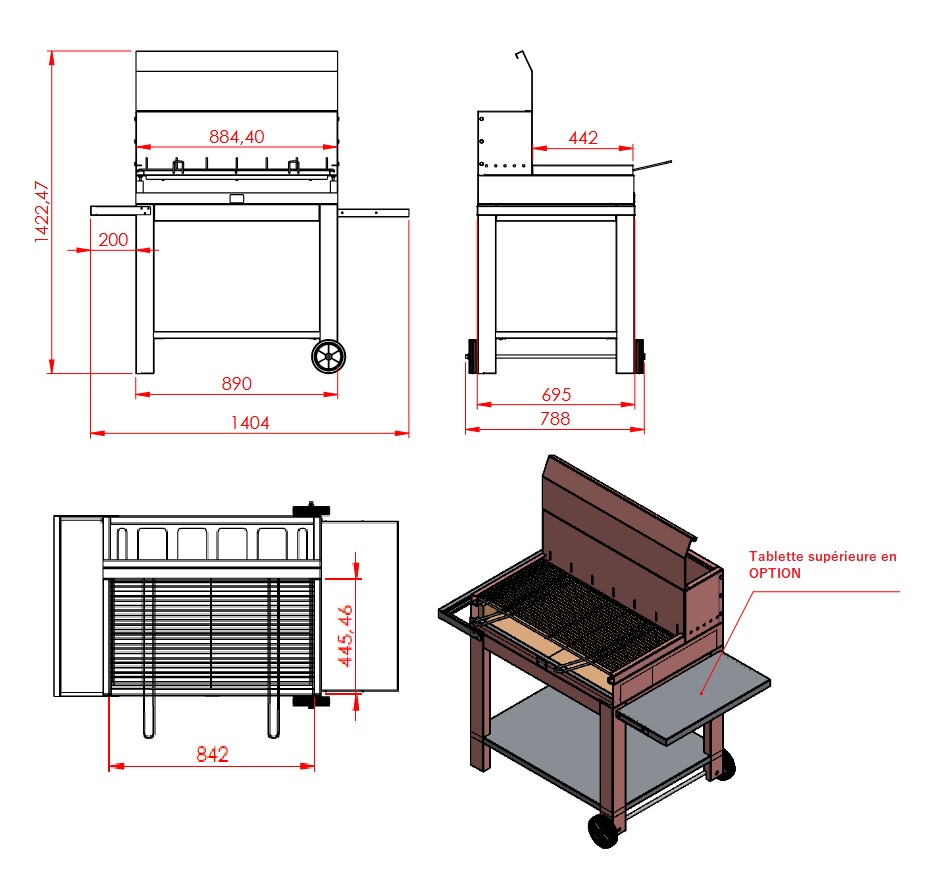 1422,47

884,40

200

890

1404

442

695

788

445,46

842

Tablette supérieure en OPTION