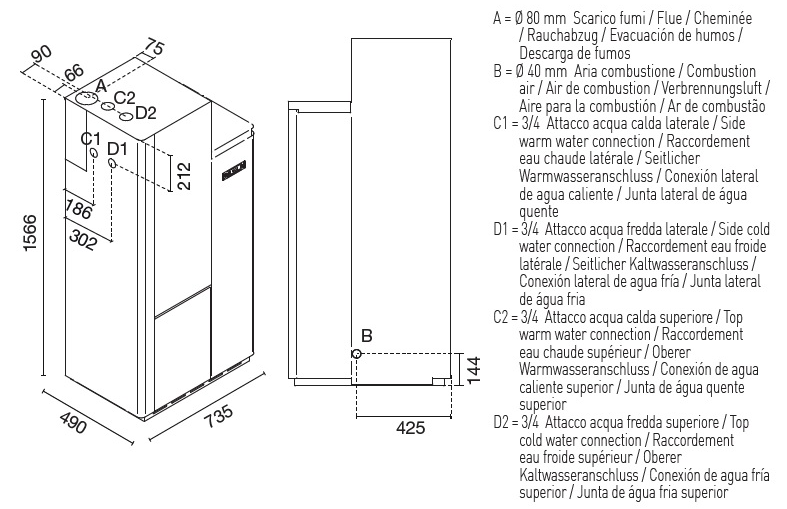 90
66
75
A
C2
D2
C1
D1
212
186
302
1566
490
735
B
144
425

A = Ø 80 mm Scarico fumi / Flue / Cheminée / Rauchabzug / Evacuación de humos / Descarga de fumos
B = Ø 40 mm Aria combustione / Combustion air / Air de combustion / Verbrennungsluft / Aire para la combustión / Ar de combustão
C1 = 3/4 Attacco acqua calda laterale / Side warm water connection / Raccordement eau chaude latérale / Seitlicher Warmwasseranschluss / Conexión lateral de agua caliente / Junta lateral de água quente
D1 = 3/4 Attacco acqua fredda laterale / Side cold water connection / Raccordement eau froide latérale / Seitlicher Kaltwasseranschluss / Conexión lateral de agua fría / Junta lateral de água fria
C2 = 3/4 Attacco acqua calda superiore / Top warm water connection / Raccordement eau chaude supérieur / Oberer Warmwasseranschluss / Conexión de agua caliente superior / Junta de água quente superior
D2 = 3/4 Attacco acqua fredda superiore / Top cold water connection / Raccordement eau froide supérieur / Oberer Kaltwasseranschluss / Conexión de agua fría superior / Junta de água fria superior