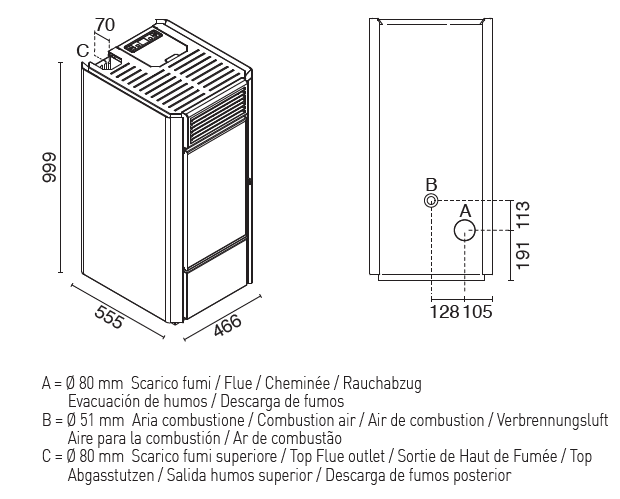 70
C
999
555
466
B
A
113
191
128
105

A = Ø 80 mm Scarico fumi / Flue / Cheminée / Rauchabzug
Evacuación de humos / Descarga de fumos
B = Ø 51 mm Aria combustione / Combustion air / Air de combustion / Verbrennungsluft
Aire para la combustión / Ar de combustão
C = Ø 80 mm Scarico fumi superiore / Top Flue outlet / Sortie de Haut de Fumée / Top Abgasstutzen / Salida humos superior / Descarga de fumos posterior