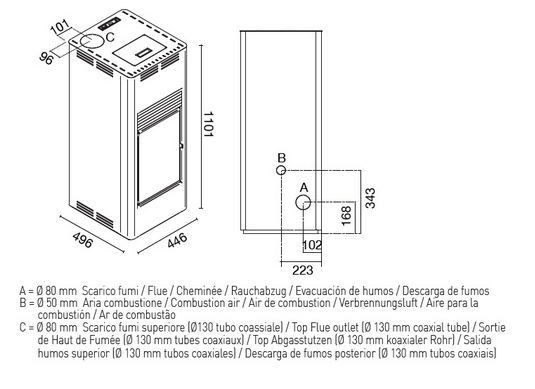 101
C
96
1101
496
446
B
A
343
168
102
223

A = Ø 80 mm Scarico fumi / Flue / Cheminée / Rauchabzug / Evacuación de humos / Descarga de fumos
B = Ø 50 mm Aria combustione / Combustion air / Air de combustion / Verbrennungsluft / Aire para la combustión / Ar de combustão
C = Ø 80 mm Scarico fumi superiore (Ø130 tubo coassiale) / Top Flue outlet (Ø 130 mm coaxial tube) / Sortie de Haut de Fumée (Ø 130 mm tubes coaxiaux) / Top Abgasstutzen (Ø 130 mm koaxialer Rohr) / Salida humos superior (Ø 130 mm tubos coaxiales) / Descarga de fumos posterior (Ø 130 mm tubos coaxiais)