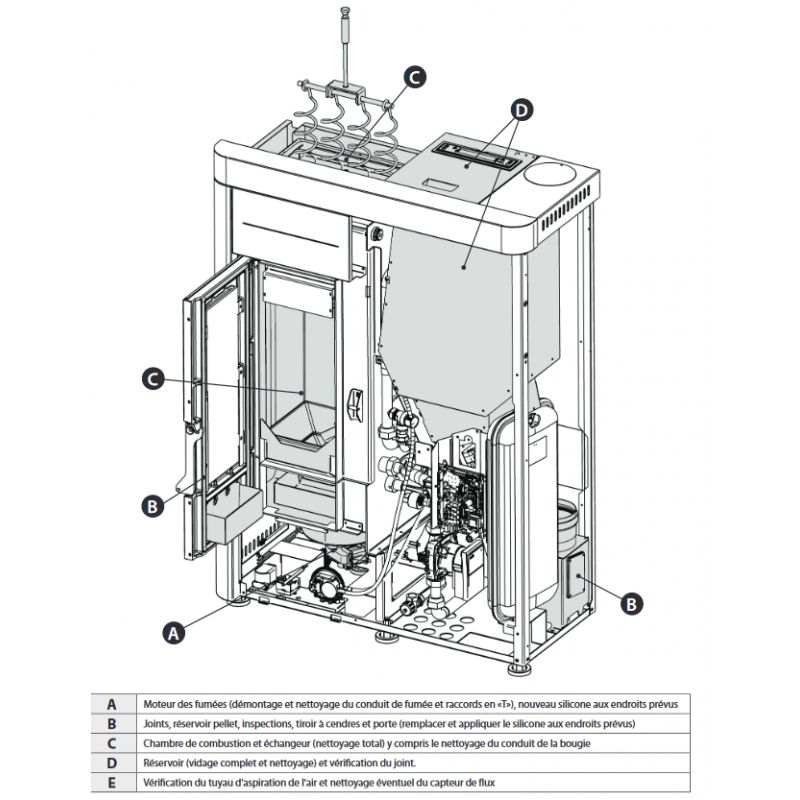 C

D

C

B

B

A

| A | Moteur des fumées (démontage et nettoyage du conduit de fumée et raccords en «T»), nouveau silicone aux endroits prévus |
|---|---|
| B | Joints, réservoir pellet, inspections, tiroir à cendres et porte (remplacer et appliquer le silicone aux endroits prévus) |
| C | Chambre de combustion et échangeur (nettoyage total) y compris le nettoyage du conduit de la bougie |
| D | Réservoir (vidage complet et nettoyage) et vérification du joint. |
| E | Vérification du tuyau d'aspiration de l'air et nettoyage éventuel du capteur de flux |