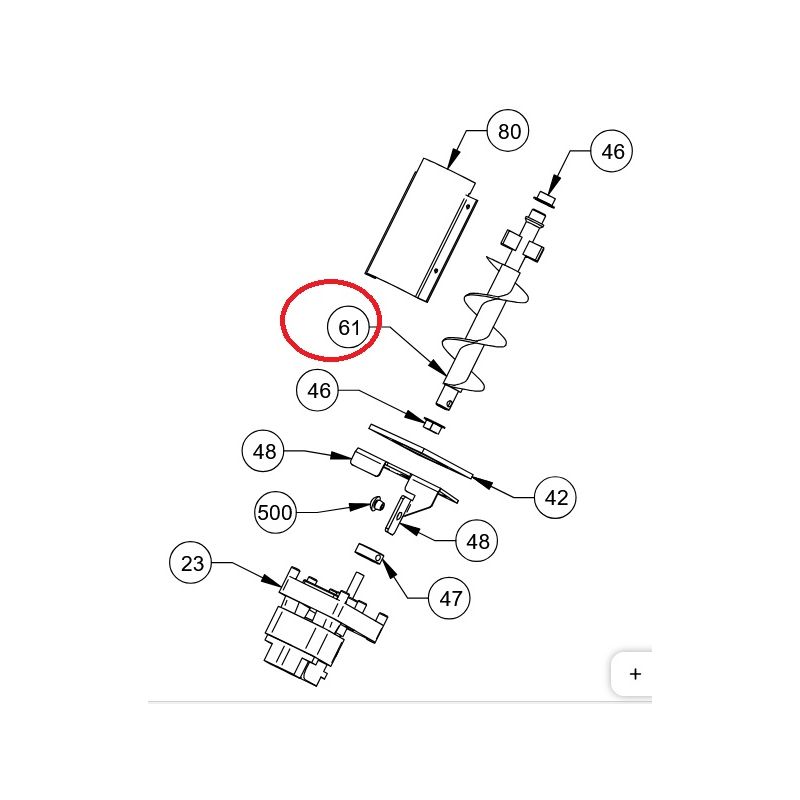 80
46
61
46
48
42
500
48
23
47
+