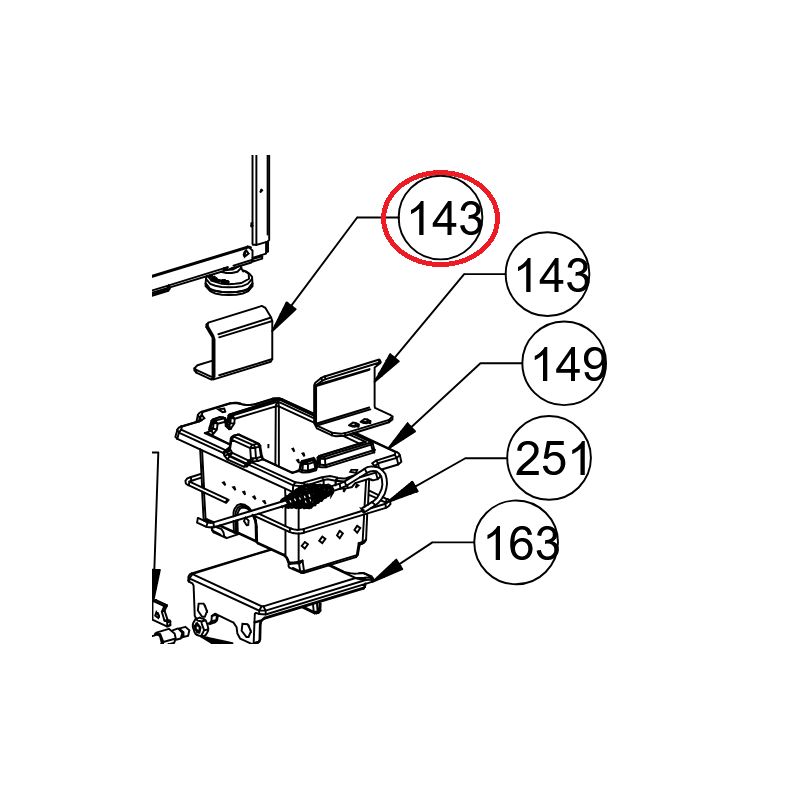 143
143
149
251
163