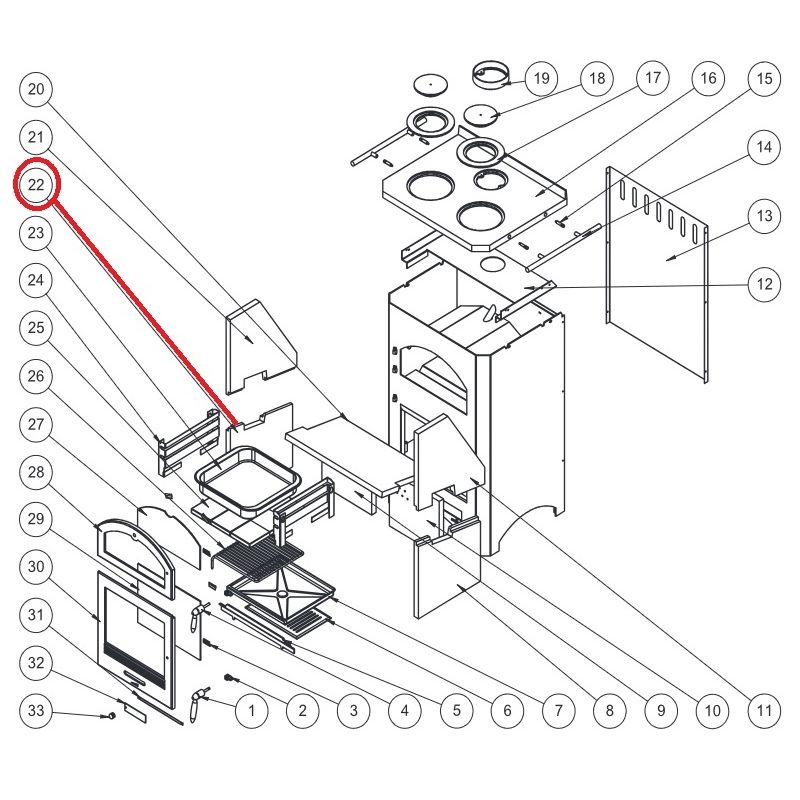 20
21
22
23
24
25
26
27
28
29
30
31
32
33
19
18
17
16
15
14
13
12
1
2
3
4
5
6
7
8
9
10
11