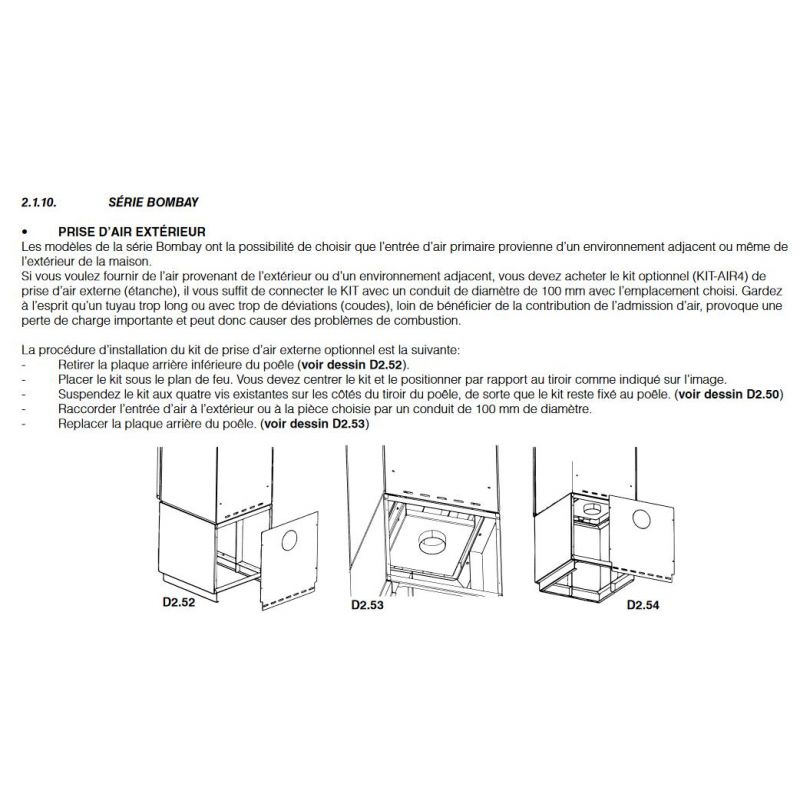 2.1.10. SÉRIE BOMBAY

• PRISE D'AIR EXTÉRIEUR

Les modèles de la série Bombay ont la possibilité de choisir que l'entrée d'air primaire provienne d'un environnement adjacent ou même de l'extérieur de la maison.

Si vous voulez fournir de l'air provenant de l'extérieur ou d'un environnement adjacent, vous devez acheter le kit optionnel (KIT-AIR4) de prise d'air externe (étanche), il vous suffit de connecter le KIT avec un conduit de diamètre de 100 mm avec l'emplacement choisi. Gardez à l'esprit qu'un tuyau trop long ou avec trop de déviations (coudes), loin de bénéficier de la contribution de l'admission d'air, provoque une perte de charge importante et peut donc causer des problèmes de combustion.

La procédure d'installation du kit de prise d'air externe optionnel est la suivante:

- Retirer la plaque arrière inférieure du poêle (voir dessin D2.52).
- Placer le kit sous le plan de feu. Vous devez centrer le kit et le positionner par rapport au tiroir comme indiqué sur l'image.
- Suspendez le kit aux quatre vis existantes sur les côtés du tiroir du poêle, de sorte que le kit reste fixé au poêle. (voir dessin D2.50)
- Raccorder l'entrée d'air à l'extérieur ou à la pièce choisie par un conduit de 100 mm de diamètre.
- Replacer la plaque arrière du poêle. (voir dessin D2.53)

D2.52

D2.53

D2.54