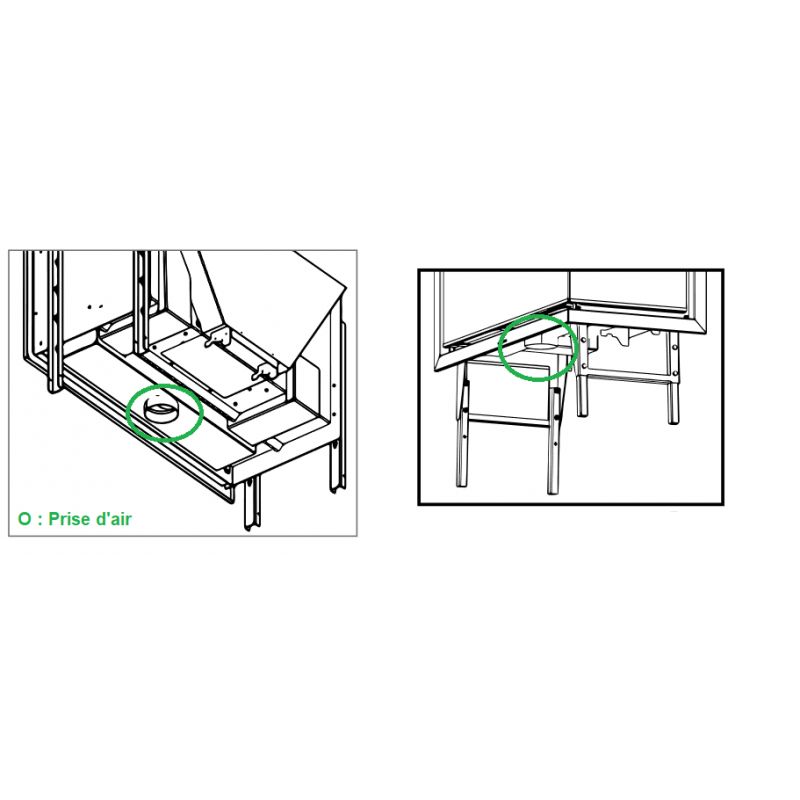 O : Prise d'air