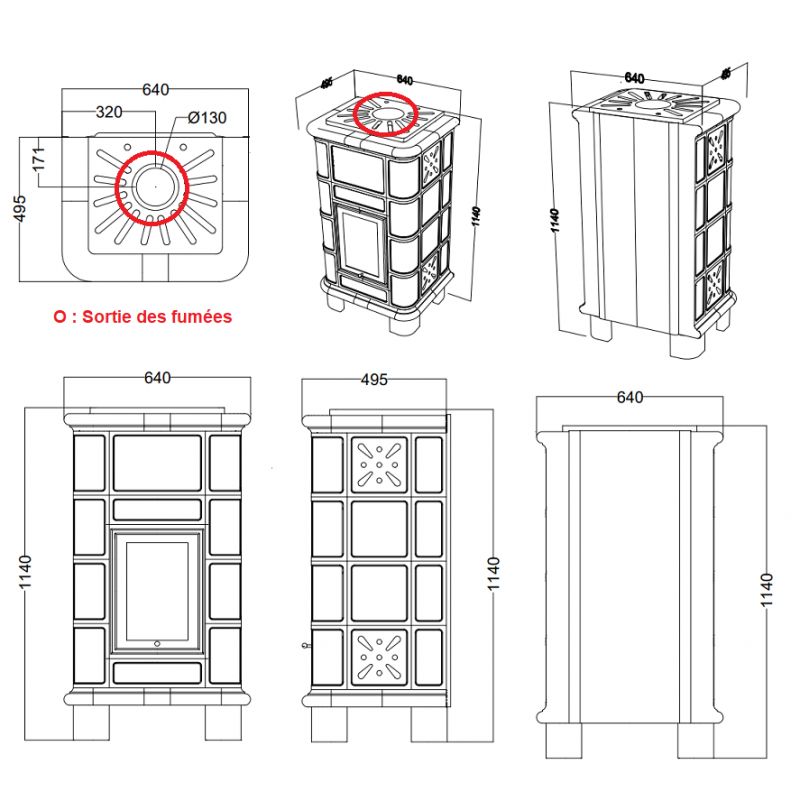 640
320
Ø130
171
495
O : Sortie des fumées

495
640
1140

640
495
1140

640
1140

495
1140

640
1140